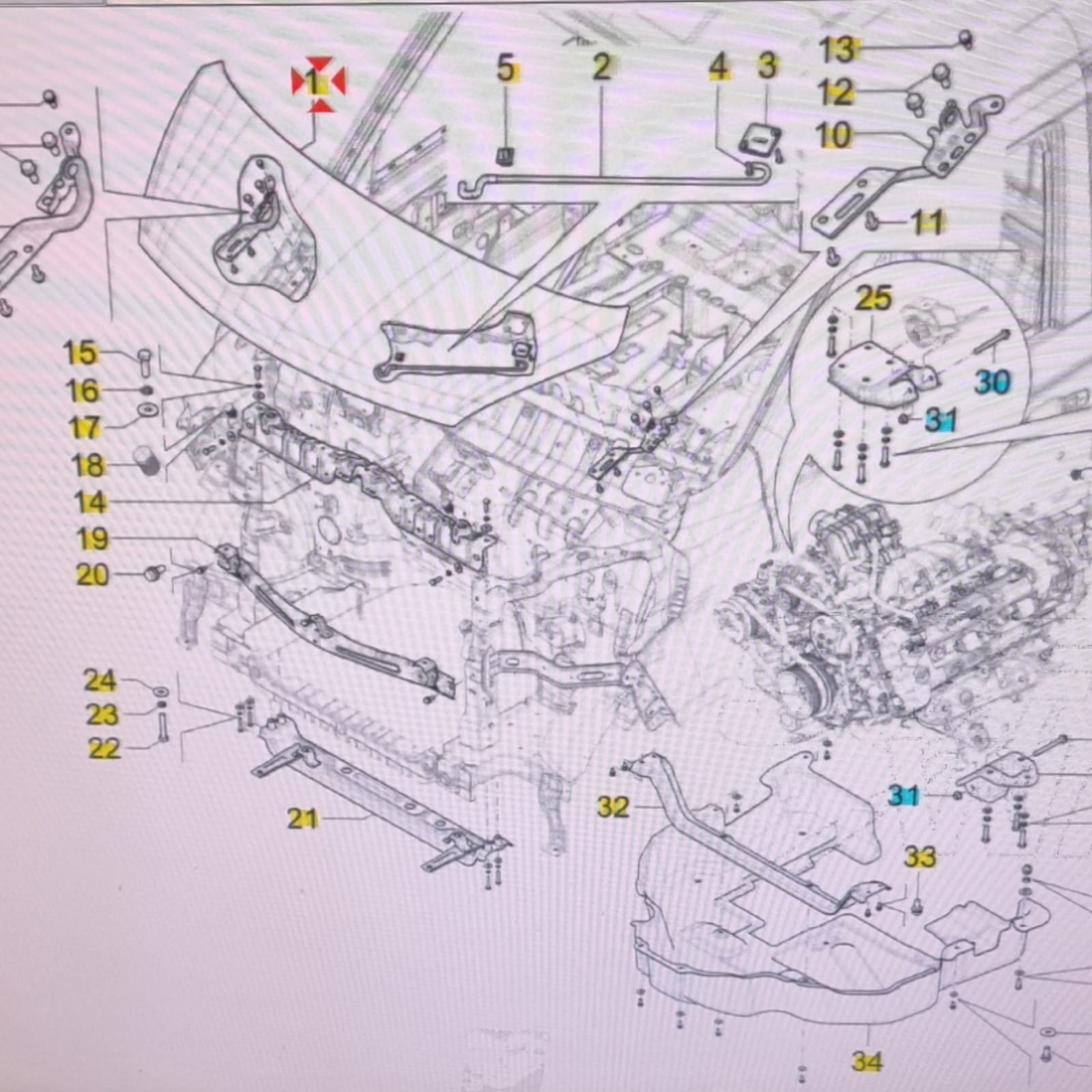 1
5
2
4
3
13
12
10
11
25
30
31
15
16
17
18
14
19
20
24
23
22
21
32
31
33
34